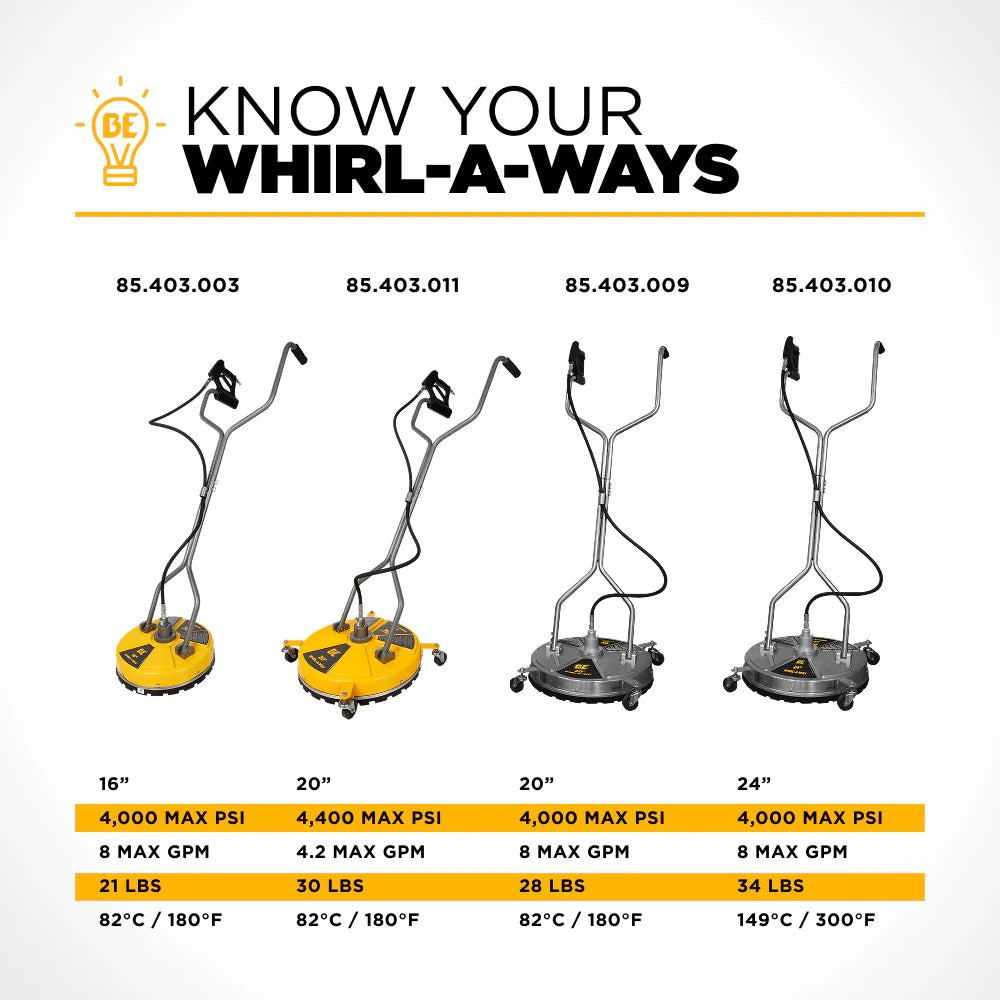 BE

KNOW YOUR
WHIRL-A-WAYS

| 85.403.003 | 85.403.011 | 85.403.009 | 85.403.010 |
|---|---|---|---|
| 16” | 20” | 20” | 24” |
| 4,000 MAX PSI | 4,400 MAX PSI | 4,000 MAX PSI | 4,000 MAX PSI |
| 8 MAX GPM | 4.2 MAX GPM | 8 MAX GPM | 8 MAX GPM |
| 21 LBS | 30 LBS | 28 LBS | 34 LBS |
| 82°C / 180°F | 82°C / 180°F | 82°C / 180°F | 149°C / 300°F |